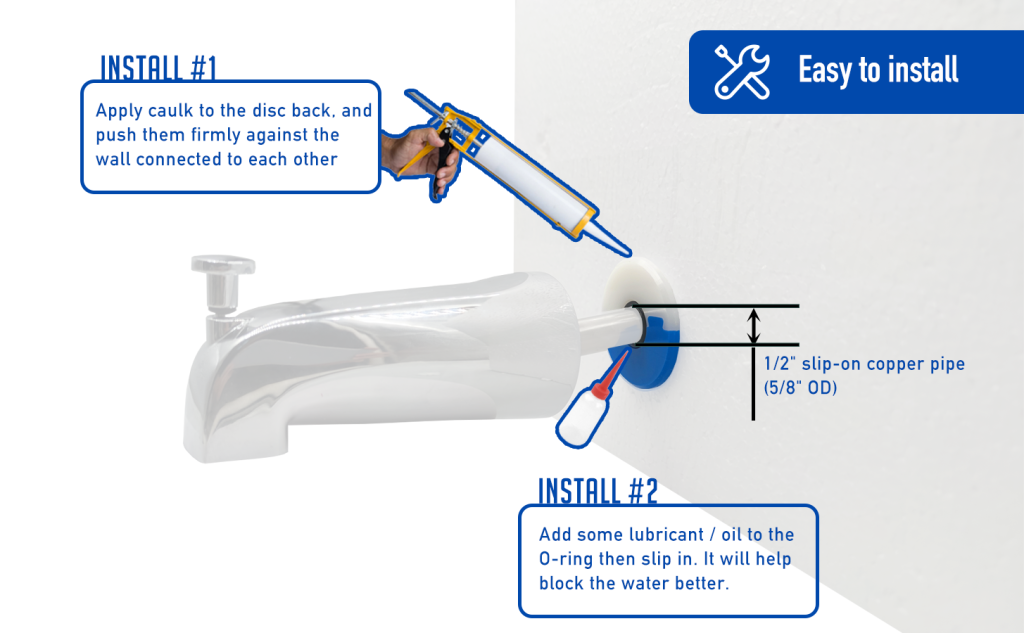 INSTALL #1

Apply caulk to the disc back, and push them firmly against the wall connected to each other

Easy to install

1/2" slip-on copper pipe (5/8" OD)

INSTALL #2

Add some lubricant / oil to the O-ring then slip in. It will help block the water better.