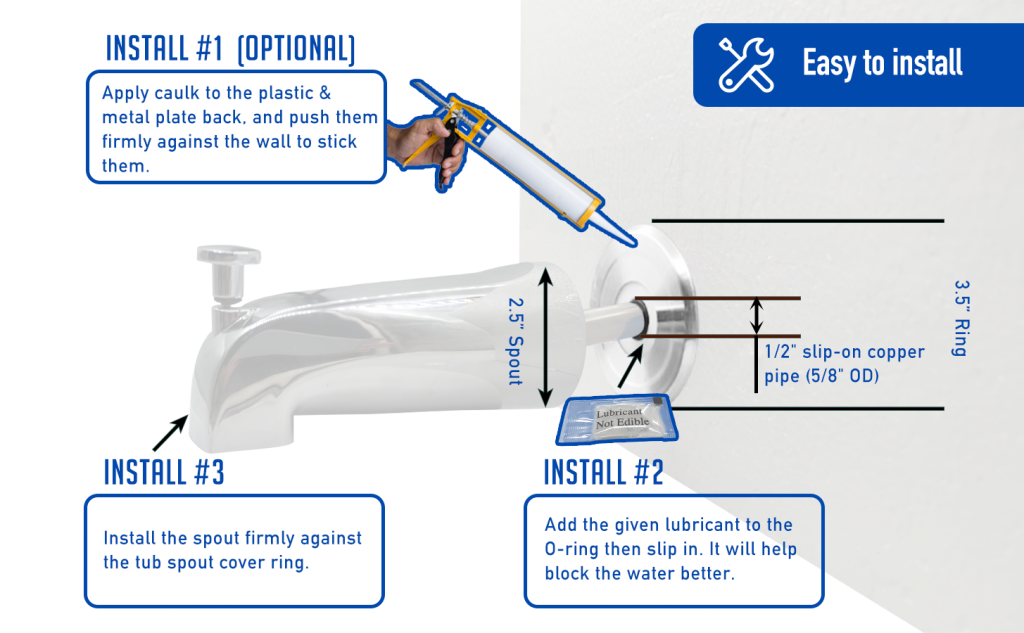 INSTALL #1 (OPTIONAL)

Apply caulk to the plastic & metal plate back, and push them firmly against the wall to stick them.

Easy to install

2.5" Spout

3.5" Ring

1/2" slip-on copper pipe (5/8" OD)

Lubricant Not Edible

INSTALL #3

Install the spout firmly against the tub spout cover ring.

INSTALL #2

Add the given lubricant to the O-ring then slip in. It will help block the water better.